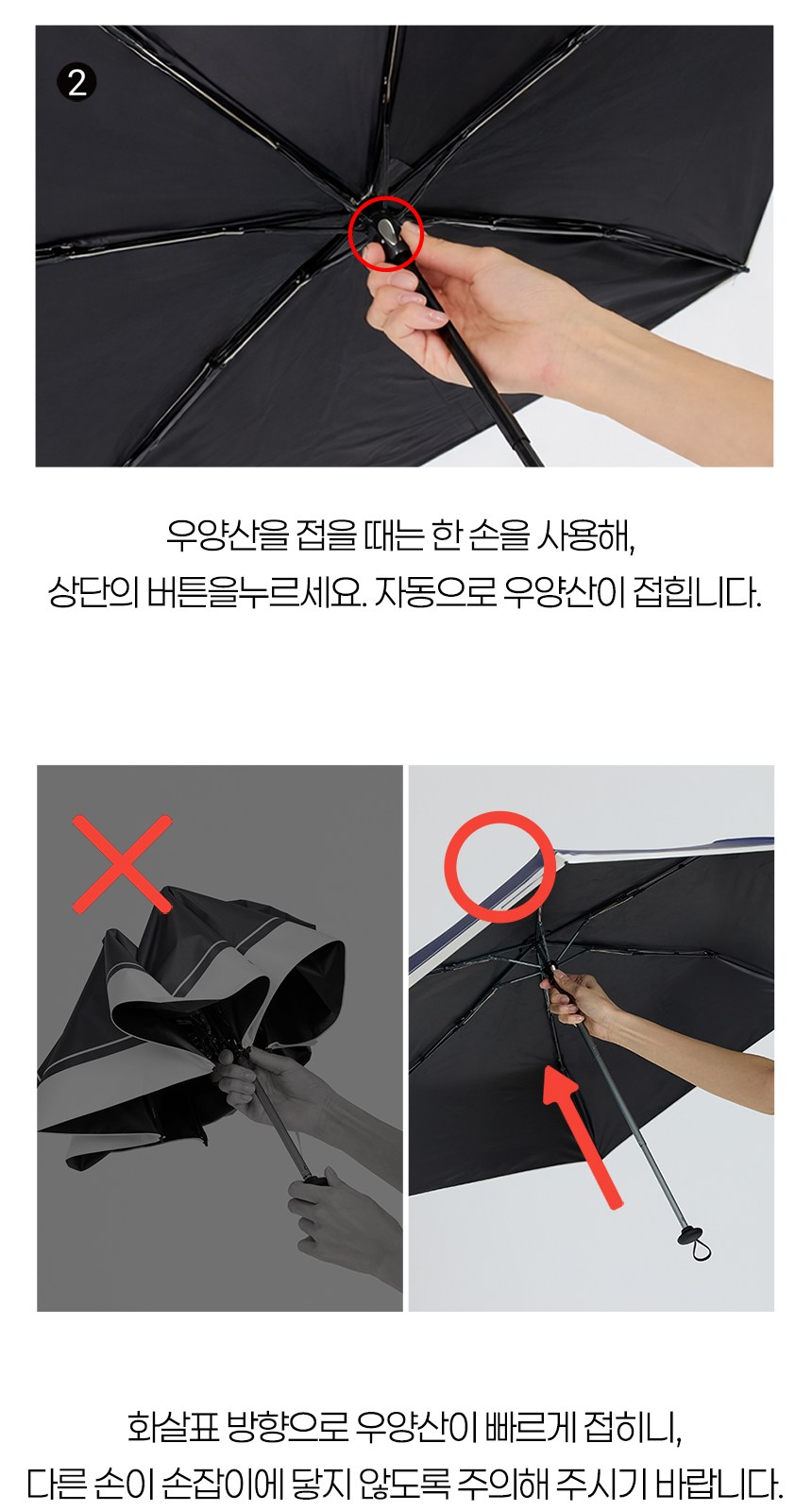 2

우양산을 접을 때는 한 손을 사용해,
상단의 버튼을누르세요. 자동으로 우양산이 접힙니다.

화살표 방향으로 우양산이 빠르게 접히니,
다른 손이 손잡이에 닿지 않도록 주의해 주시기 바랍니다.